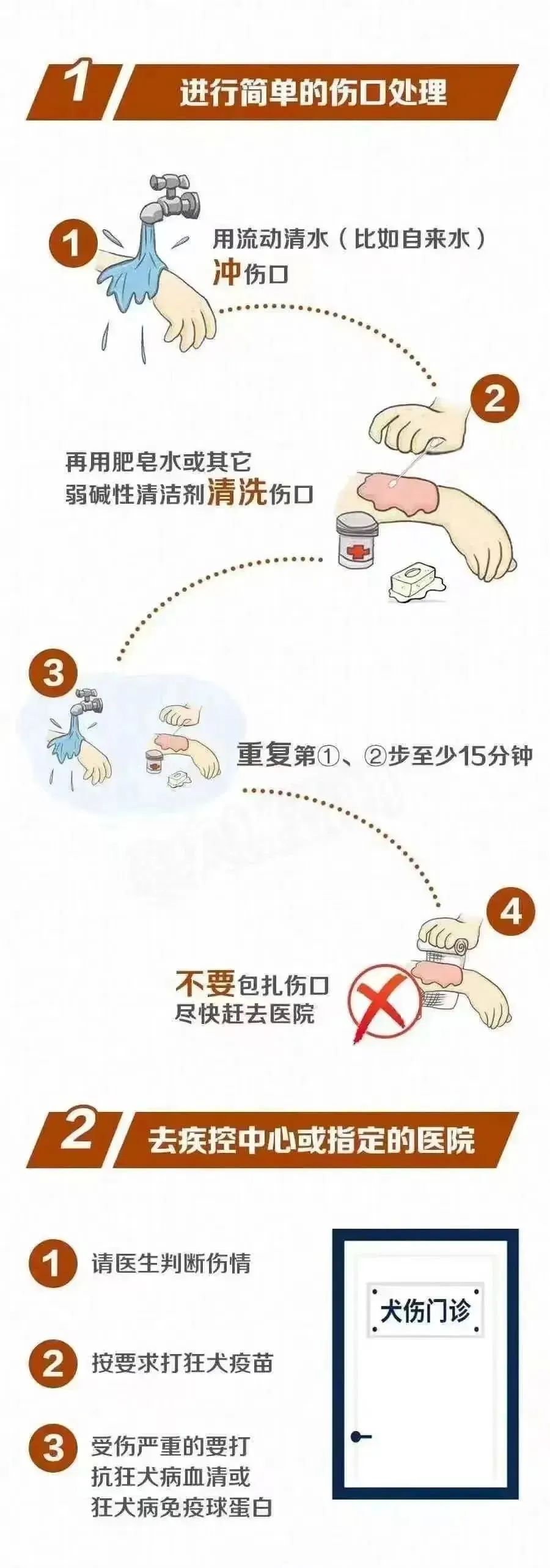 1 进行简单的伤口处理

1 用流动清水（比如自来水）冲伤口

2 再用肥皂水或其它弱碱性清洁剂清洗伤口

3 重复第①、②步至少15分钟

4 不要包扎伤口
尽快赶去医院

2 去疾控中心或指定的医院

1 请医生判断伤情

2 按要求打狂犬疫苗

3 受伤严重的要打抗狂犬病血清或狂犬病免疫球蛋白

犬伤门诊